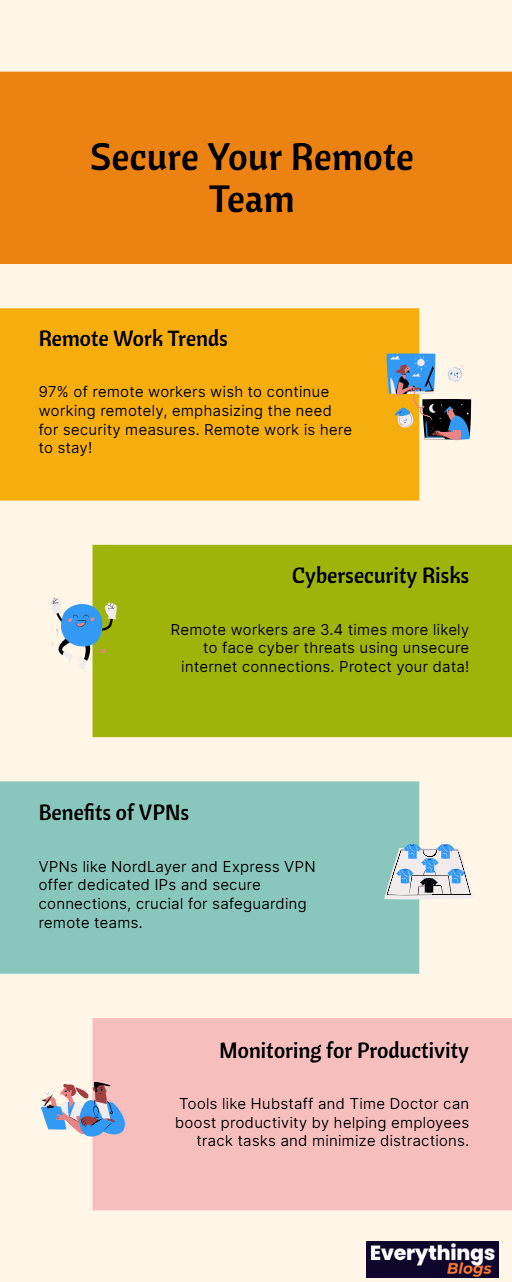 Secure Your Remote Team

Remote Work Trends

97% of remote workers wish to continue working remotely, emphasizing the need for security measures. Remote work is here to stay!

Cybersecurity Risks

Remote workers are 3.4 times more likely to face cyber threats using unsecure internet connections. Protect your data!

Benefits of VPNs

VPNs like NordLayer and Express VPN offer dedicated IPs and secure connections, crucial for safeguarding remote teams.

Monitoring for Productivity

Tools like Hubstaff and Time Doctor can boost productivity by helping employees track tasks and minimize distractions.

Everythings Blogs