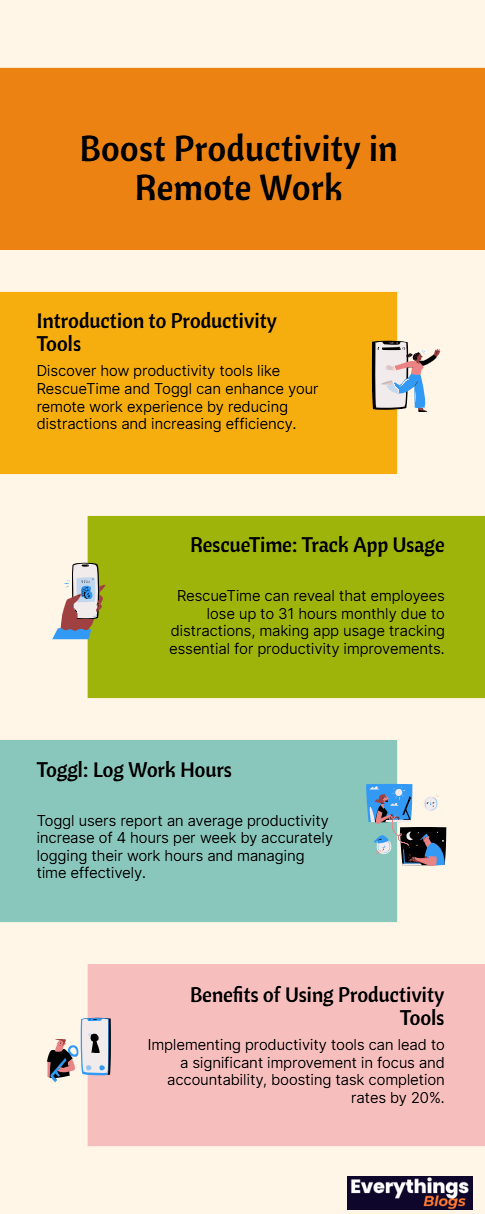 Boost Productivity in Remote Work

Introduction to Productivity Tools

Discover how productivity tools like RescueTime and Toggl can enhance your remote work experience by reducing distractions and increasing efficiency.

RescueTime: Track App Usage

RescueTime can reveal that employees lose up to 31 hours monthly due to distractions, making app usage tracking essential for productivity improvements.

Toggl: Log Work Hours

Toggl users report an average productivity increase of 4 hours per week by accurately logging their work hours and managing time effectively.

Benefits of Using Productivity Tools

Implementing productivity tools can lead to a significant improvement in focus and accountability, boosting task completion rates by 20%.

Everythings Blogs