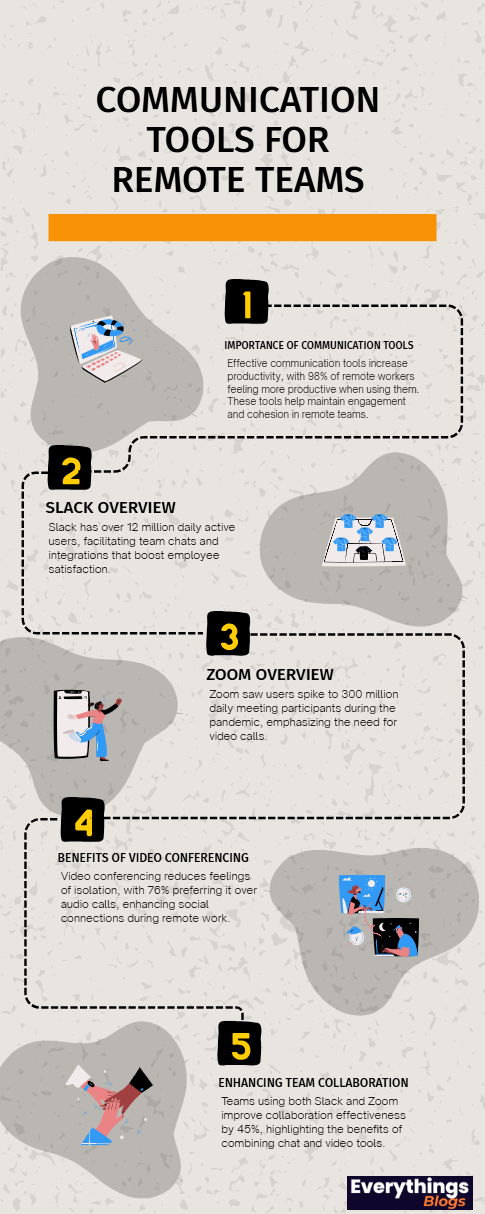 COMMUNICATION TOOLS FOR REMOTE TEAMS

1

IMPORTANCE OF COMMUNICATION TOOLS

Effective communication tools increase productivity, with 98% of remote workers feeling more productive when using them. These tools help maintain engagement and cohesion in remote teams.

2

SLACK OVERVIEW

Slack has over 12 million daily active users, facilitating team chats and integrations that boost employee satisfaction.

3

ZOOM OVERVIEW

Zoom saw users spike to 300 million daily meeting participants during the pandemic, emphasizing the need for video calls.

4

BENEFITS OF VIDEO CONFERENCING

Video conferencing reduces feelings of isolation, with 76% preferring it over audio calls, enhancing social connections during remote work.

5

ENHANCING TEAM COLLABORATION

Teams using both Slack and Zoom improve collaboration effectiveness by 45%, highlighting the benefits of combining chat and video tools.

Everythings Blogs